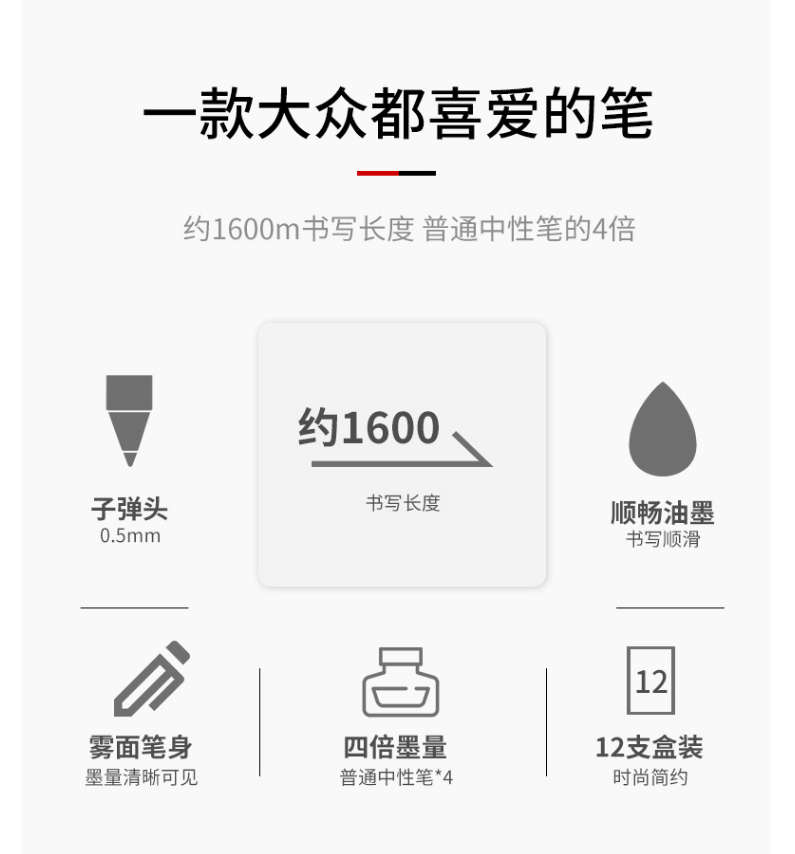 一款大众都喜爱的笔

约1600m书写长度 普通中性笔的4倍

子弹头
0.5mm

约1600
书写长度

顺畅油墨
书写顺滑

雾面笔身
墨量清晰可见

四倍墨量
普通中性笔*4

12

12支盒装
时尚简约