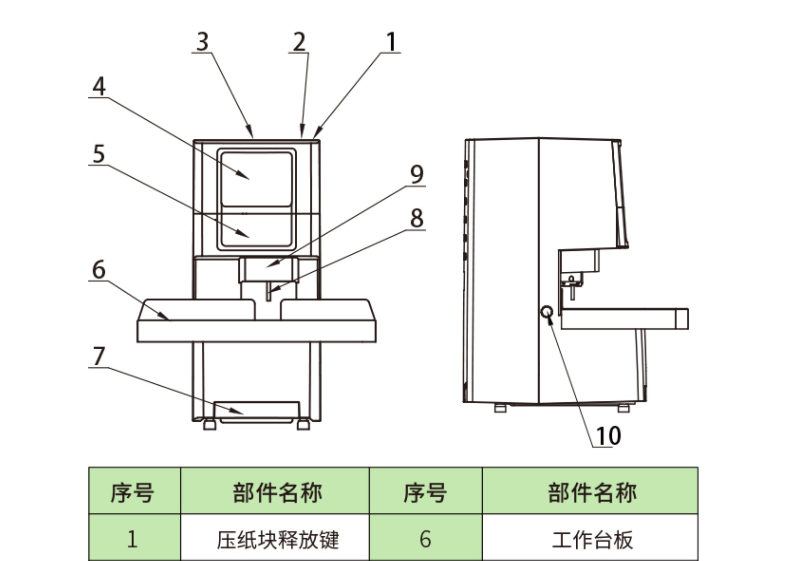 3
2
1
4
5
9
8
6
7
10

| 序号 | 部件名称 | 序号 | 部件名称 |
|---|---|---|---|
| 1 | 压纸块释放键 | 6 | 工作台板 |