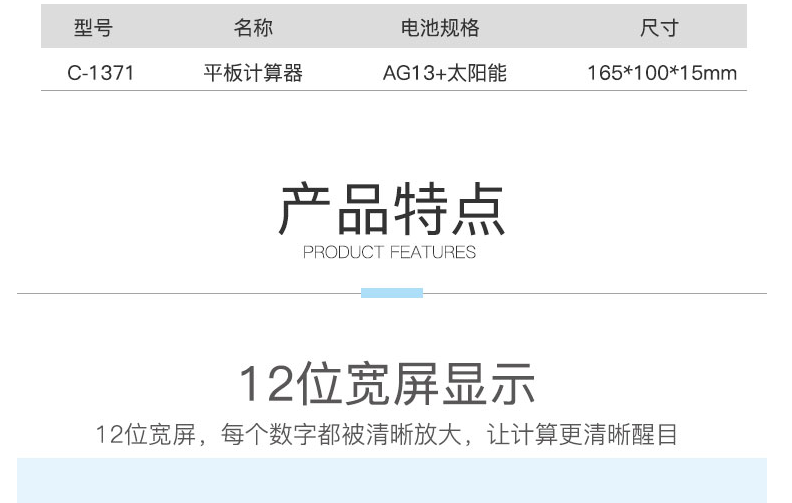 | 型号 | 名称 | 电池规格 | 尺寸 |
|---|---|---|---|
| C-1371 | 平板计算器 | AG13+太阳能 | 165*100*15mm |

产品特点
PRODUCT FEATURES

12位宽屏显示
12位宽屏，每个数字都被清晰放大，让计算更清晰醒目