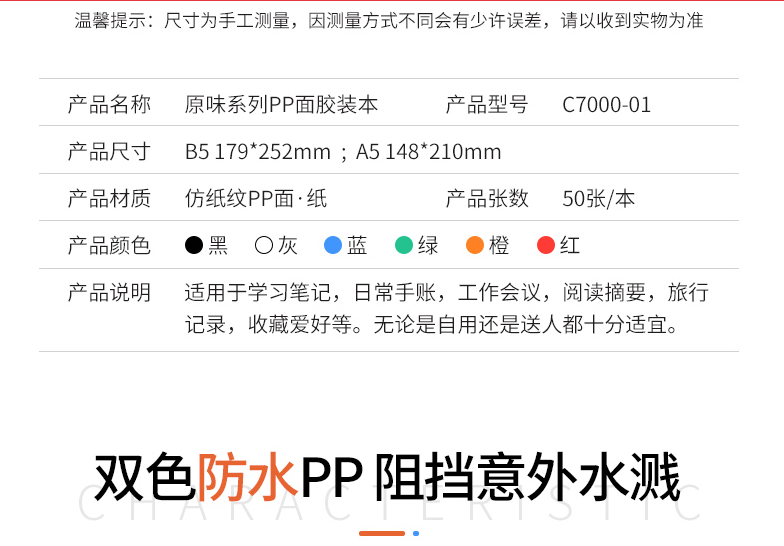 温馨提示：尺寸为手工测量，因测量方式不同会有少许误差，请以收到实物为准

| 产品名称 | 原味系列PP面胶装本 | 产品型号 | C7000-01 |
|---|---|---|---|
| 产品尺寸 | B5 179*252mm ；A5 148*210mm | | |
| 产品材质 | 仿纸纹PP面·纸 | 产品张数 | 50张/本 |
| 产品颜色 | 黑 灰 蓝 绿 橙 红 | | |
| 产品说明 | 适用于学习笔记，日常手账，工作会议，阅读摘要，旅行记录，收藏爱好等。无论是自用还是送人都十分适宜。 | | |

双色防水PP 阻挡意外水溅
CHARACTERISTIC