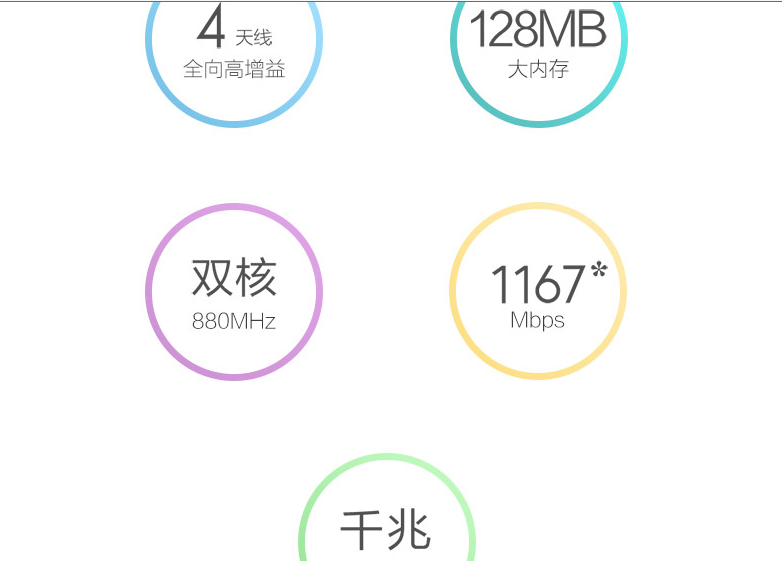 4 天线
全向高增益

128MB
大内存

双核
880MHz

1167*
Mbps

千兆