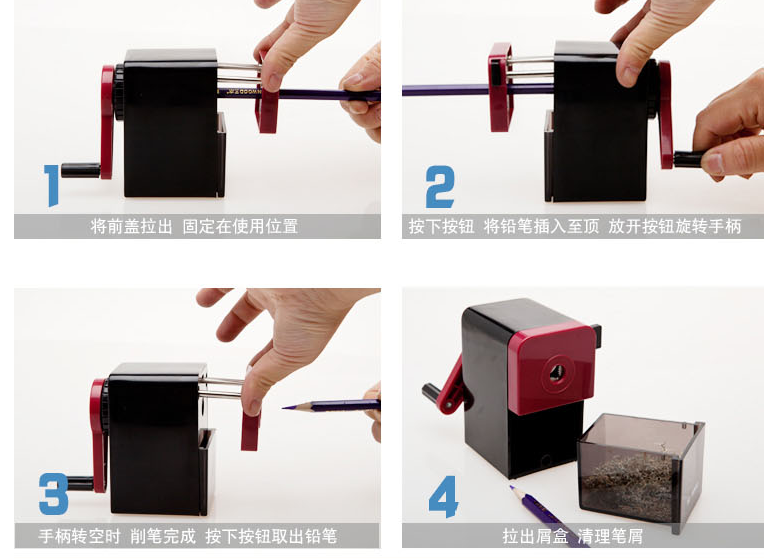 1
将前盖拉出 固定在使用位置

2
按下按钮 将铅笔插入至顶 放开按钮旋转手柄

3
手柄转空时 削笔完成 按下按钮取出铅笔

4
拉出屑盒 清理笔屑