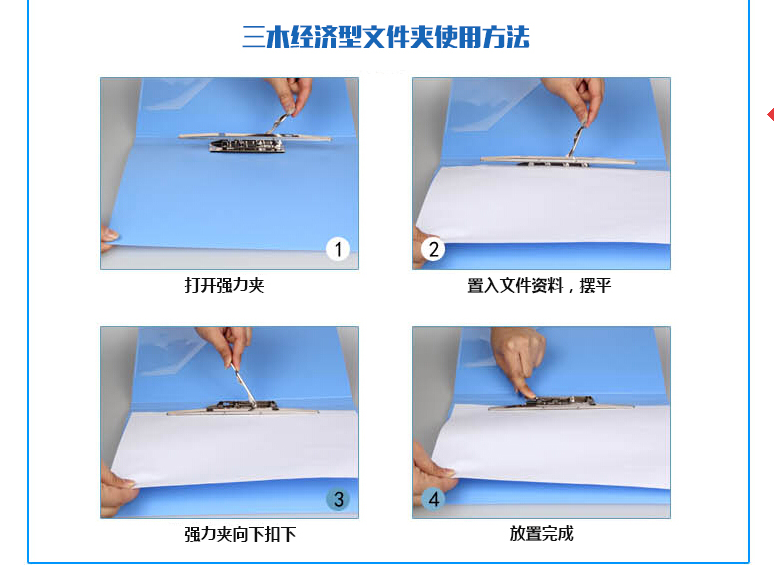 三木经济型文件夹使用方法

1

打开强力夹

2

置入文件资料，摆平

3

强力夹向下扣下

4

放置完成