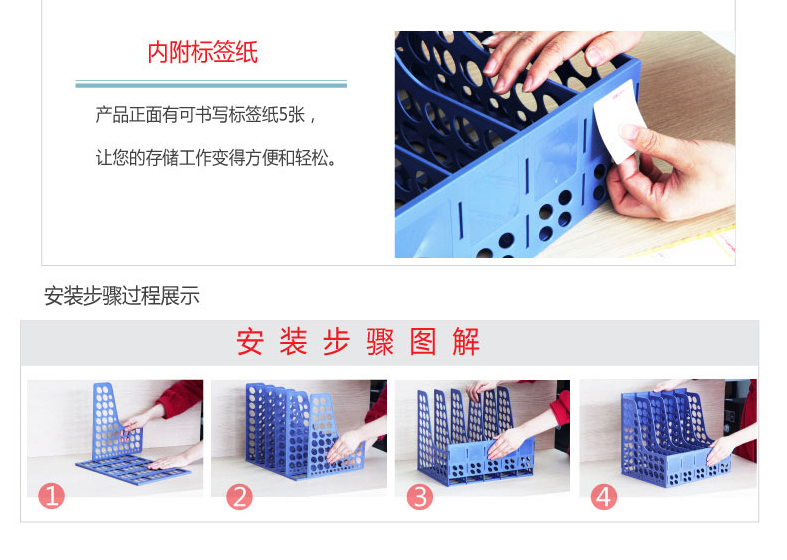 内附标签纸

产品正面有可书写标签纸5张，

让您的存储工作变得方便和轻松。

安装步骤过程展示

安装步骤图解

1

2

3

4