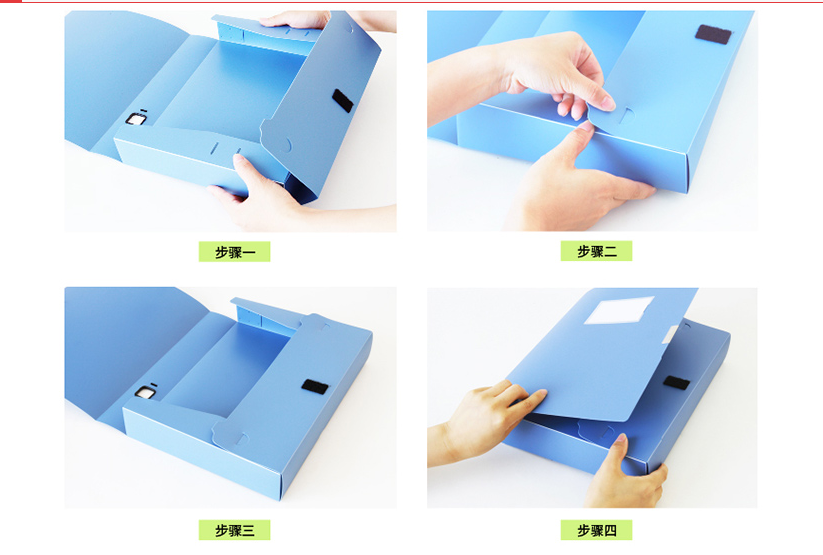 步骤一

步骤二

步骤三

步骤四