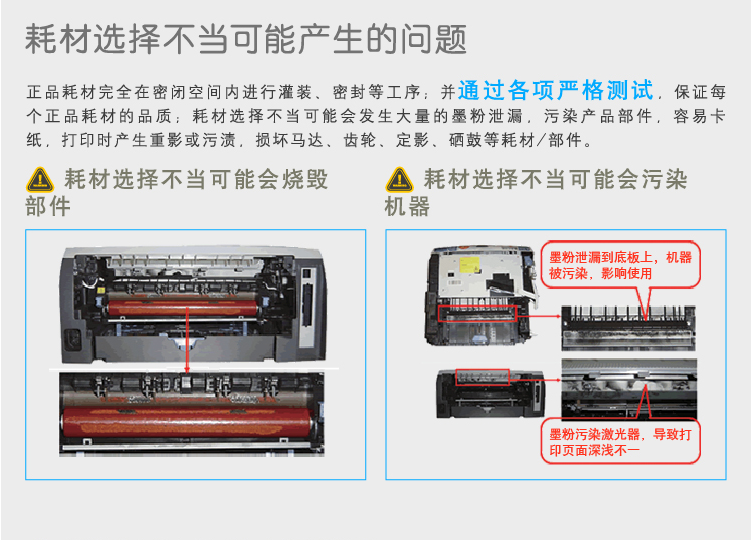 耗材选择不当可能产生的问题

正品耗材完全在密闭空间内进行灌装、密封等工序；并通过各项严格测试，保证每个正品耗材的品质；耗材选择不当可能会发生大量的墨粉泄漏，污染产品部件，容易卡纸，打印时产生重影或污渍，损坏马达、齿轮、定影、硒鼓等耗材/部件。

耗材选择不当可能会烧毁部件

耗材选择不当可能会污染机器

墨粉泄漏到底板上，机器被污染，影响使用

墨粉污染激光器，导致打印页面深浅不一