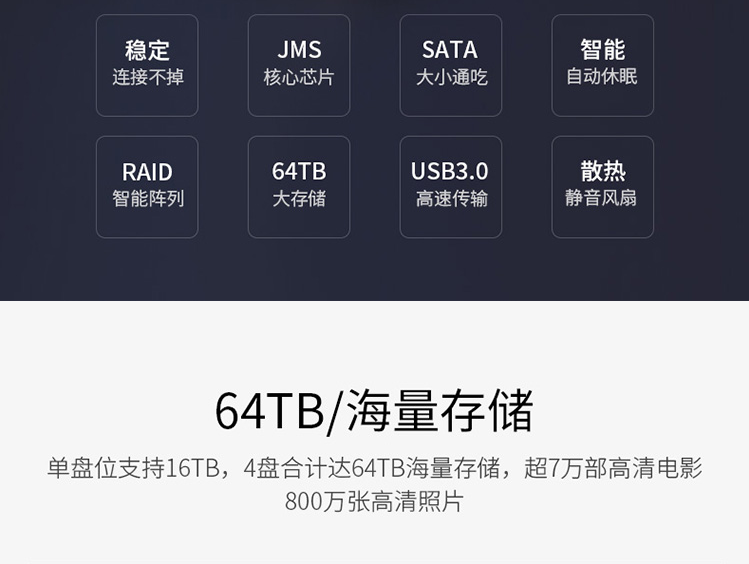 稳定
连接不掉

JMS
核心芯片

SATA
大小通吃

智能
自动休眠

RAID
智能阵列

64TB
大存储

USB3.0
高速传输

散热
静音风扇

64TB/海量存储

单盘位支持16TB，4盘合计达64TB海量存储，超7万部高清电影
800万张高清照片