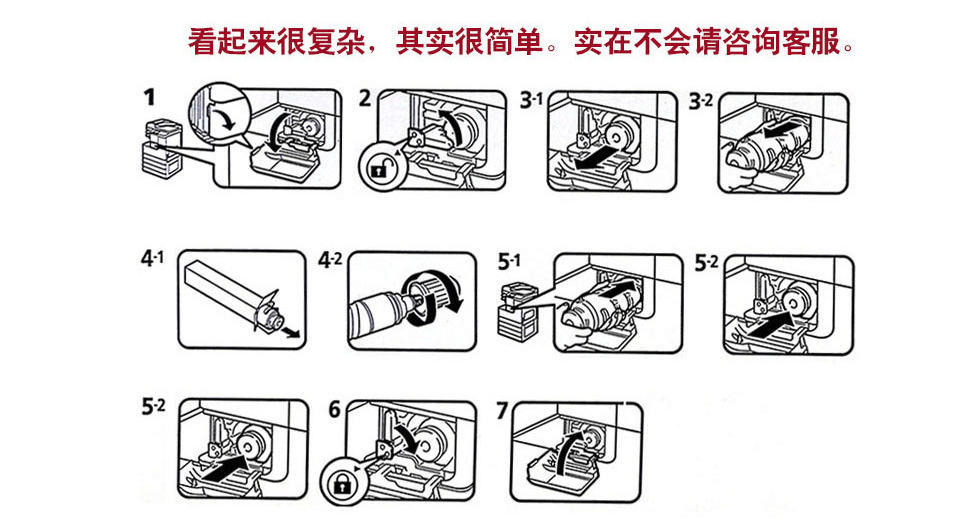 看起来很复杂，其实很简单。实在不会请咨询客服。

1

2

3-1

3-2

4-1

4-2

5-1

5-2

5-2

6

7