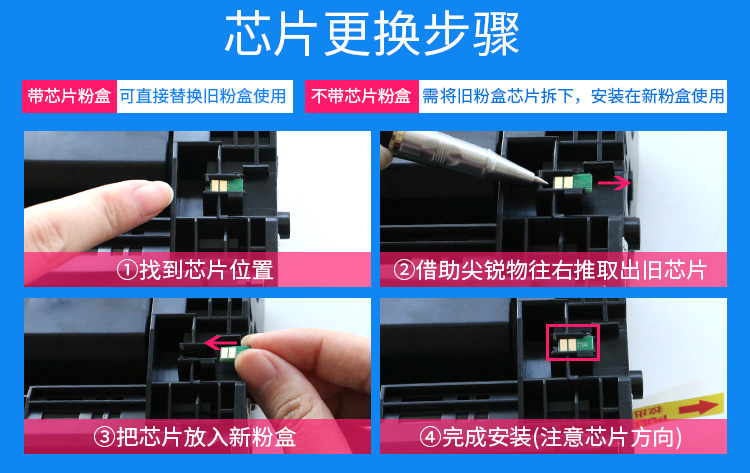 芯片更换步骤

带芯片粉盒 可直接替换旧粉盒使用

不带芯片粉盒 需将旧粉盒芯片拆下，安装在新粉盒使用

①找到芯片位置

②借助尖锐物往右推取出旧芯片

③把芯片放入新粉盒

④完成安装(注意芯片方向)